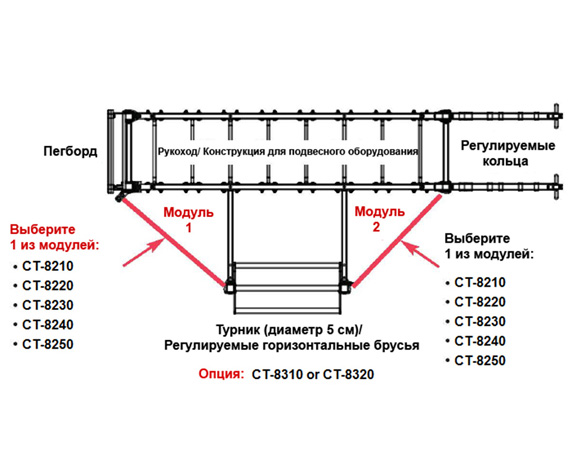 Пегборд

Рукоход/ Конструкция для подвесного оборудования

Регулируемые кольца

Модуль 1

Модуль 2

Выберите 1 из модулей:
• CT-8210
• CT-8220
• CT-8230
• CT-8240
• CT-8250

Выберите 1 из модулей:
• CT-8210
• CT-8220
• CT-8230
• CT-8240
• CT-8250

Турник (диаметр 5 см)/
Регулируемые горизонтальные брусья

Опция: CT-8310 or CT-8320