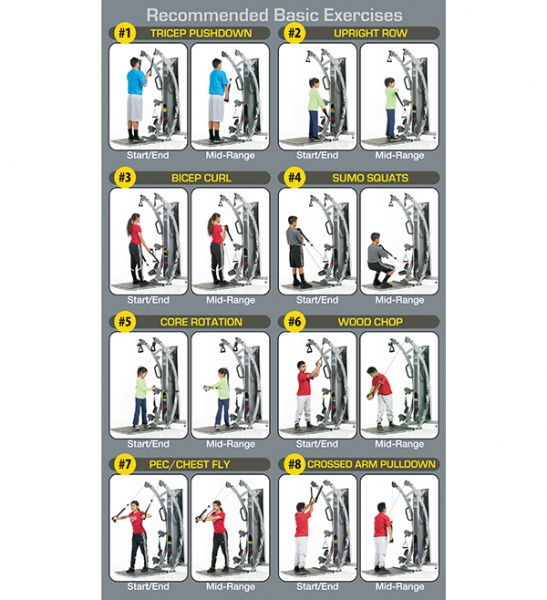 Recommended Basic Exercises

#1 TRICEP PUSHDOWN

Start/End Mid-Range

#2 UPRIGHT ROW

Start/End Mid-Range

#3 BICEP CURL

Start/End Mid-Range

#4 SUMO SQUATS

Start/End Mid-Range

#5 CORE ROTATION

Start/End Mid-Range

#6 WOOD CHOP

Start/End Mid-Range

#7 PEC/CHEST FLY

Start/End Mid-Range

#8 CROSSED ARM PULLDOWN

Start/End Mid-Range