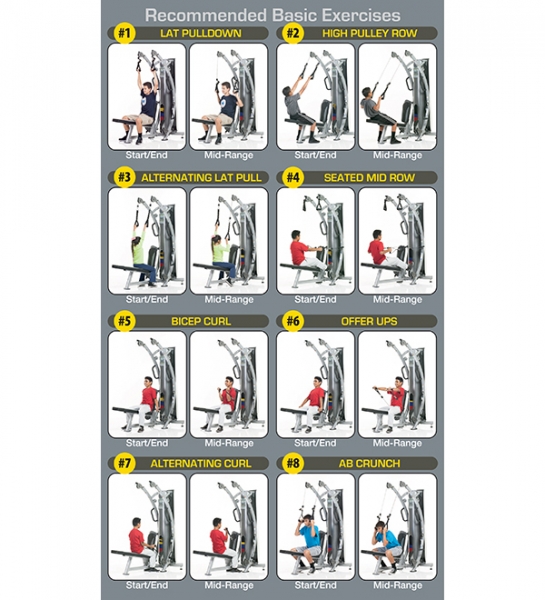 Recommended Basic Exercises

#1 LAT PULLDOWN

Start/End

Mid-Range

#2 HIGH PULLEY ROW

Start/End

Mid-Range

#3 ALTERNATING LAT PULL

Start/End

Mid-Range

#4 SEATED MID ROW

Start/End

Mid-Range

#5 BICEP CURL

Start/End

Mid-Range

#6 OFFER UPS

Start/End

Mid-Range

#7 ALTERNATING CURL

Start/End

Mid-Range

#8 AB CRUNCH

Start/End

Mid-Range